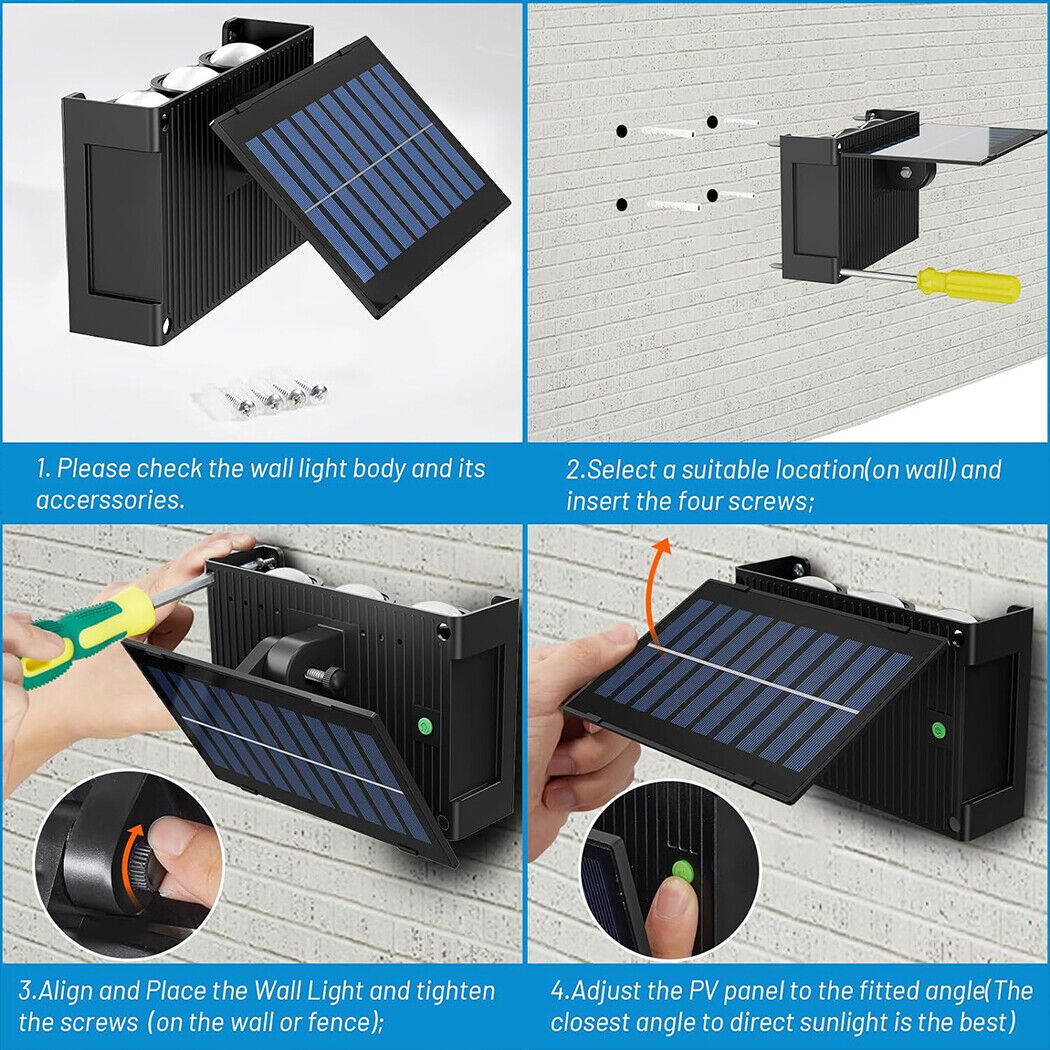 1. Please check the wall light body and its accerssories.

2.Select a suitable location(on wall) and insert the four screws;

3.Align and Place the Wall Light and tighten the screws (on the wall or fence);

4.Adjust the PV panel to the fitted angle(The closest angle to direct sunlight is the best)